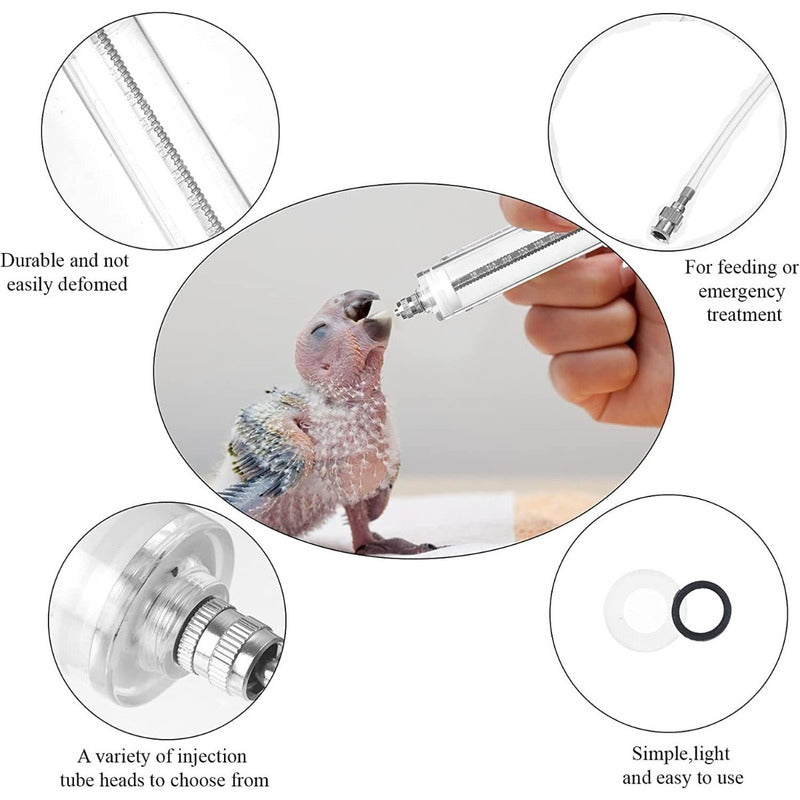 Durable and not easily defomed

For feeding or emergency treatment

A variety of injection tube heads to choose from

Simple,light and easy to use